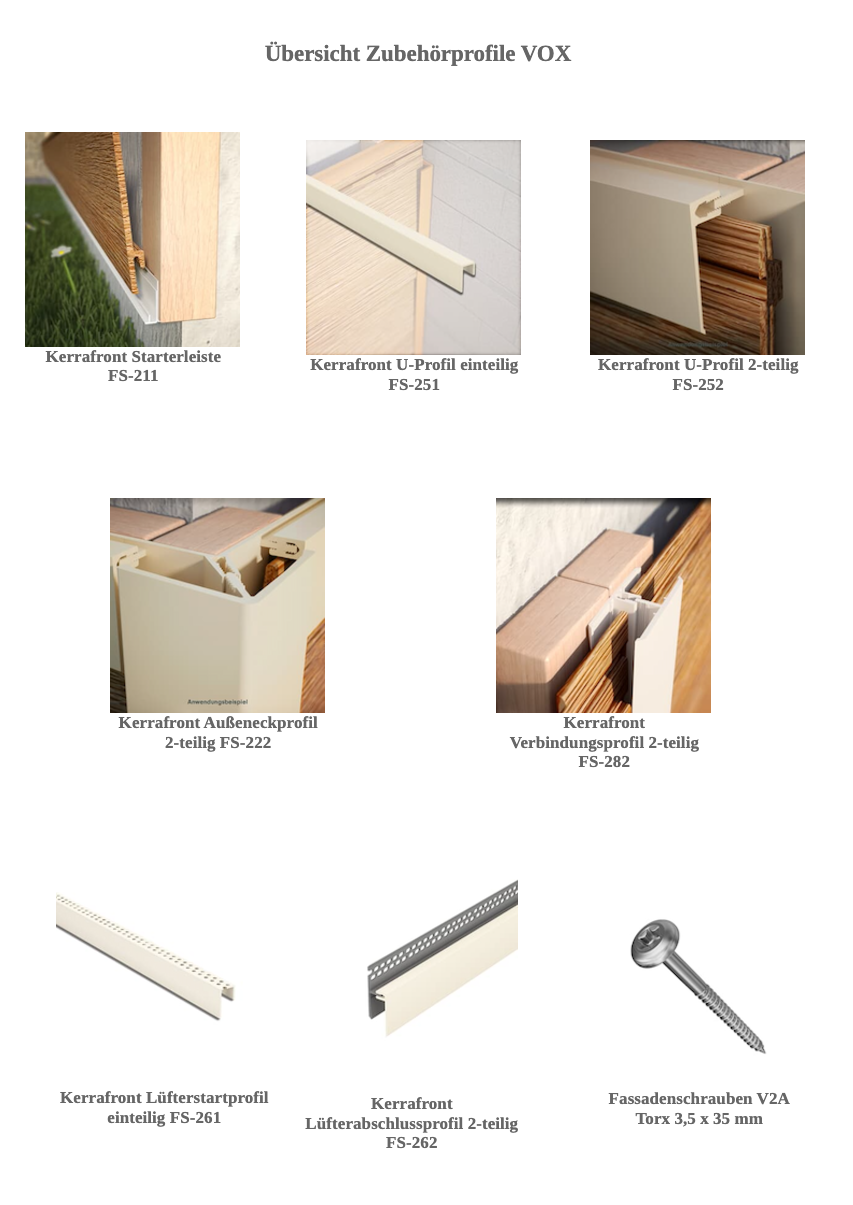 Übersicht Zubehörprofile VOX

Kerrafront Starterleiste
FS-211

Kerrafront U-Profil einteilig
FS-251

Kerrafront U-Profil 2-teilig
FS-252

Anwendungsbeispiel

Kerrafront Außeneckprofil
2-teilig FS-222

Kerrafront
Verbindungsprofil 2-teilig
FS-282

Kerrafront Lüfterstartprofil
einteilig FS-261

Kerrafront
Lüfterabschlussprofil 2-teilig
FS-262

Fassadenschrauben V2A
Torx 3,5 x 35 mm